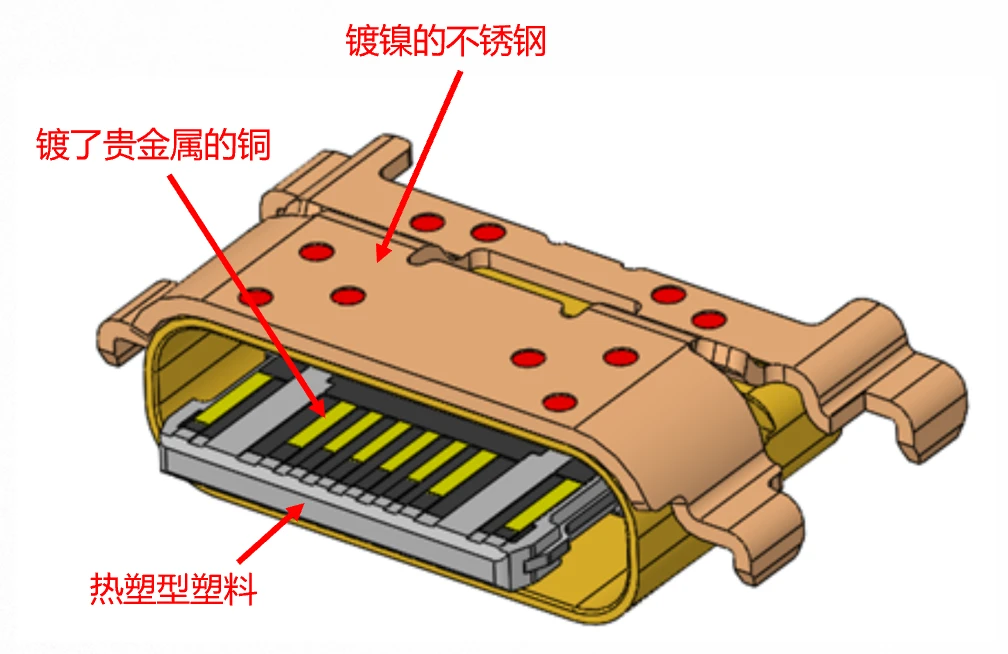 镀镍的不锈钢

镀了贵金属的铜

热塑型塑料